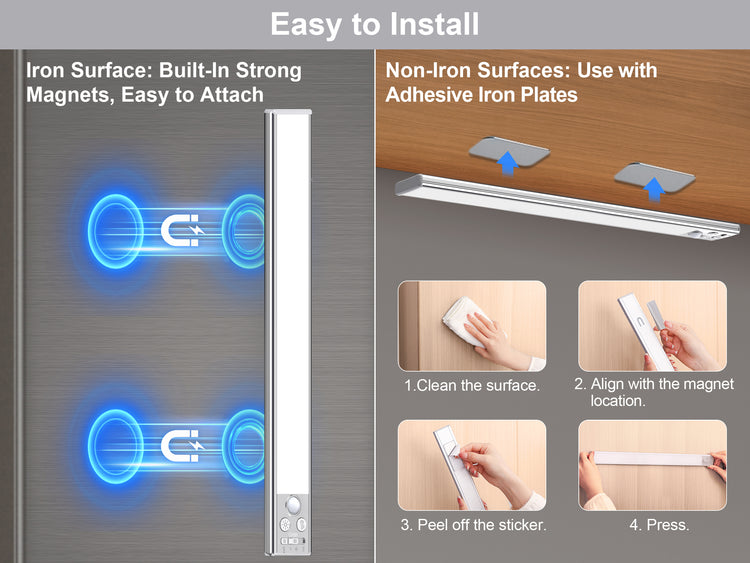 Easy to Install

Iron Surface: Built-In Strong Magnets, Easy to Attach

Non-Iron Surfaces: Use with Adhesive Iron Plates

1.Clean the surface.

2. Align with the magnet location.

3. Peel off the sticker.

4. Press.