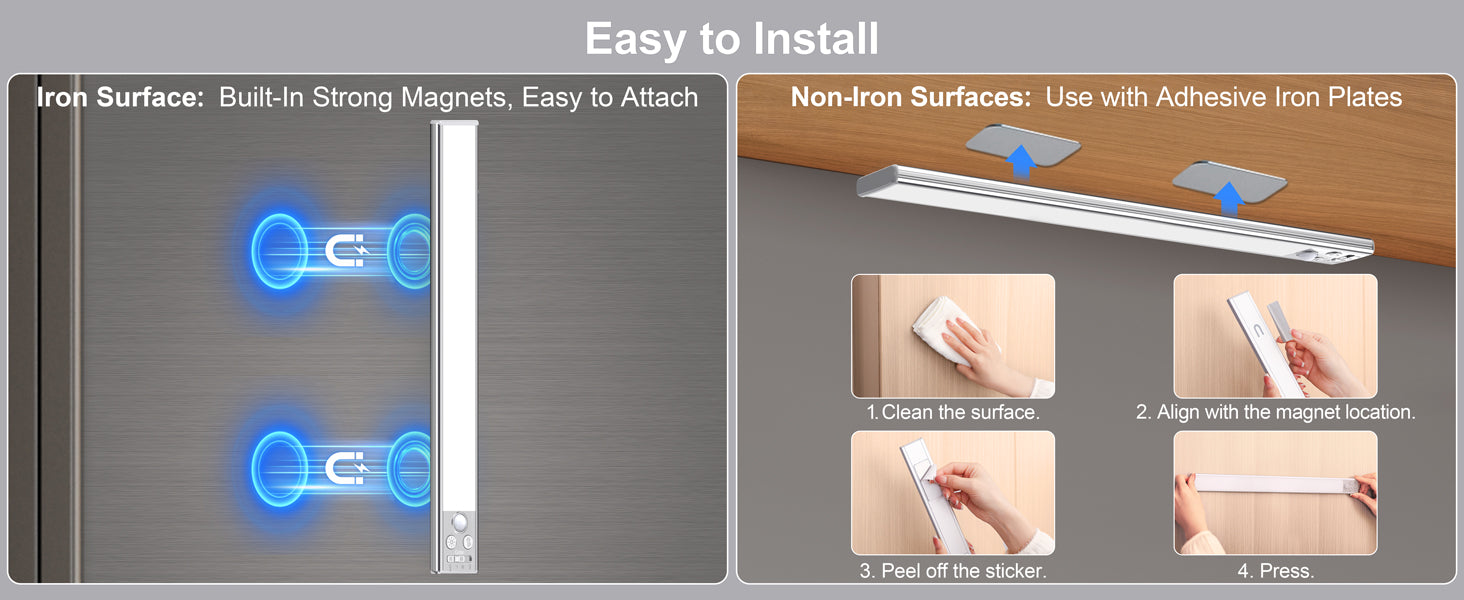 Easy to Install

Iron Surface: Built-In Strong Magnets, Easy to Attach

Non-Iron Surfaces: Use with Adhesive Iron Plates

1.Clean the surface.

2. Align with the magnet location.

3. Peel off the sticker.

4. Press.